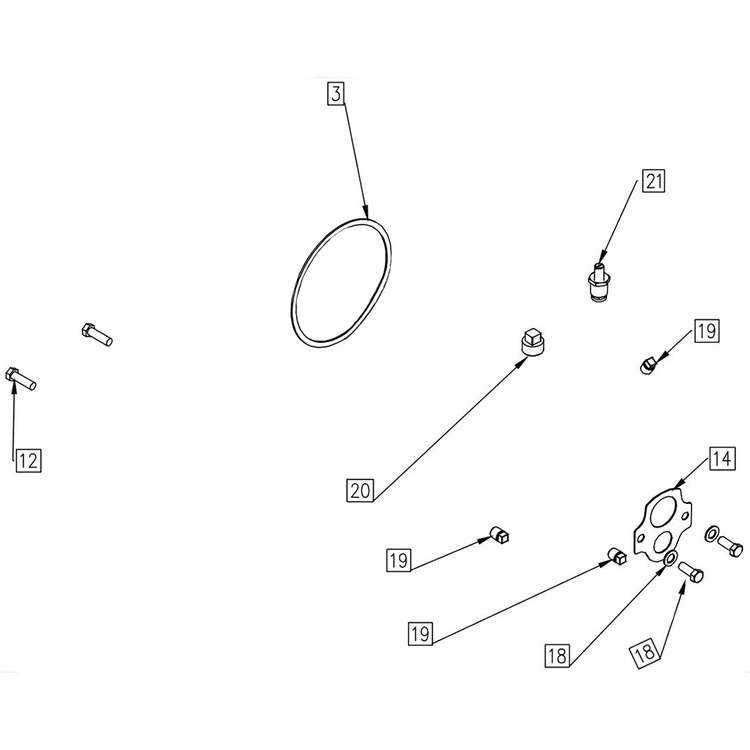 3

21

19

12

20

14

19

19

18

18